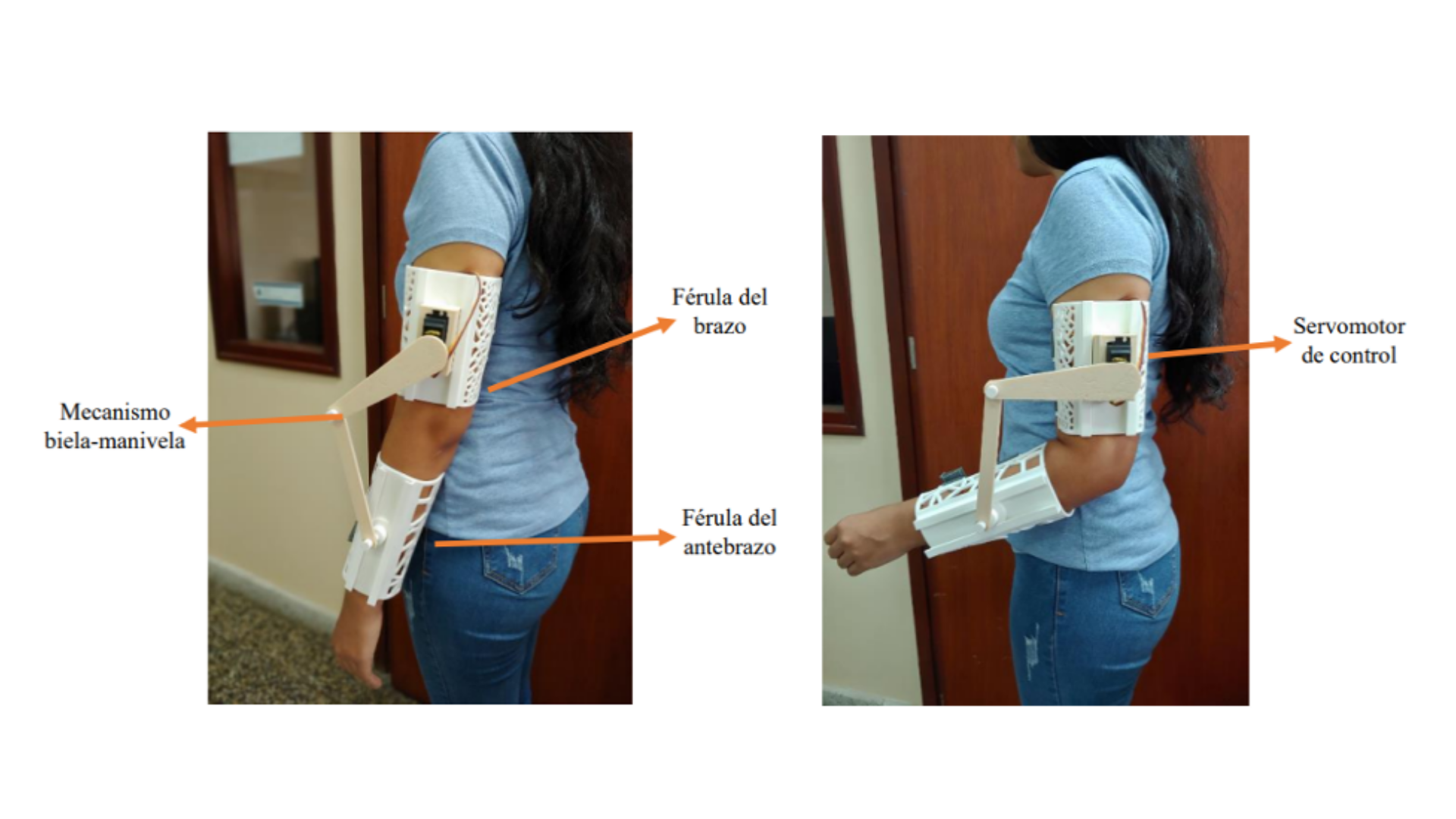 Mecanismo biela-manivela

Férula del brazo

Férula del antebrazo

Servomotor de control